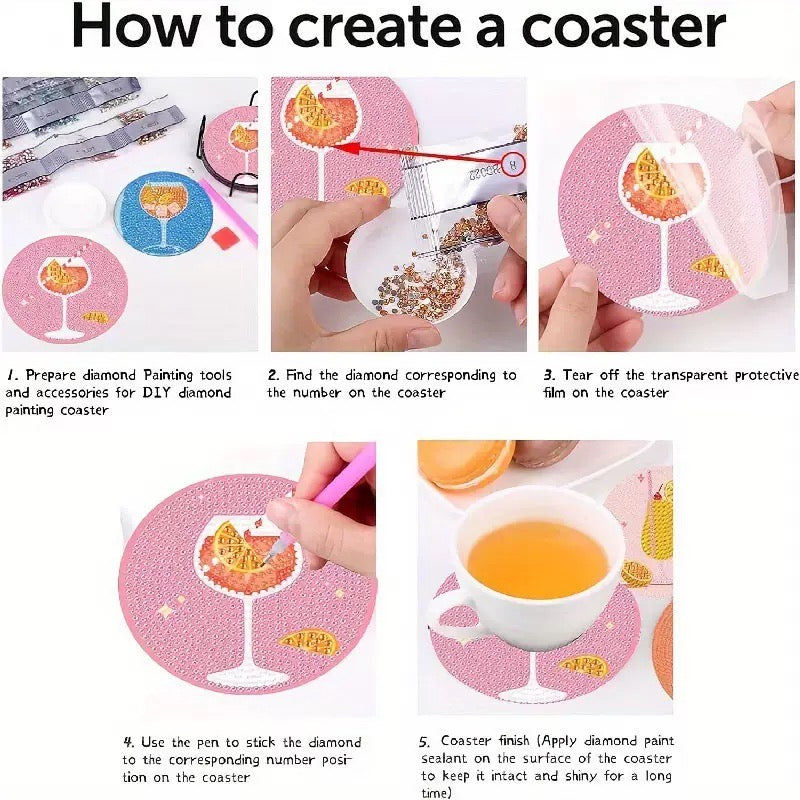 How to create a coaster

1. Prepare diamond Painting tools and accessories for DIY diamond painting coaster

2. Find the diamond corresponding to the number on the coaster

3. Tear off the transparent protective film on the coaster

4. Use the pen to stick the diamond to the corresponding number position on the coaster

5. Coaster finish (Apply diamond paint sealant on the surface of the coaster to keep it intact and shiny for a long time)